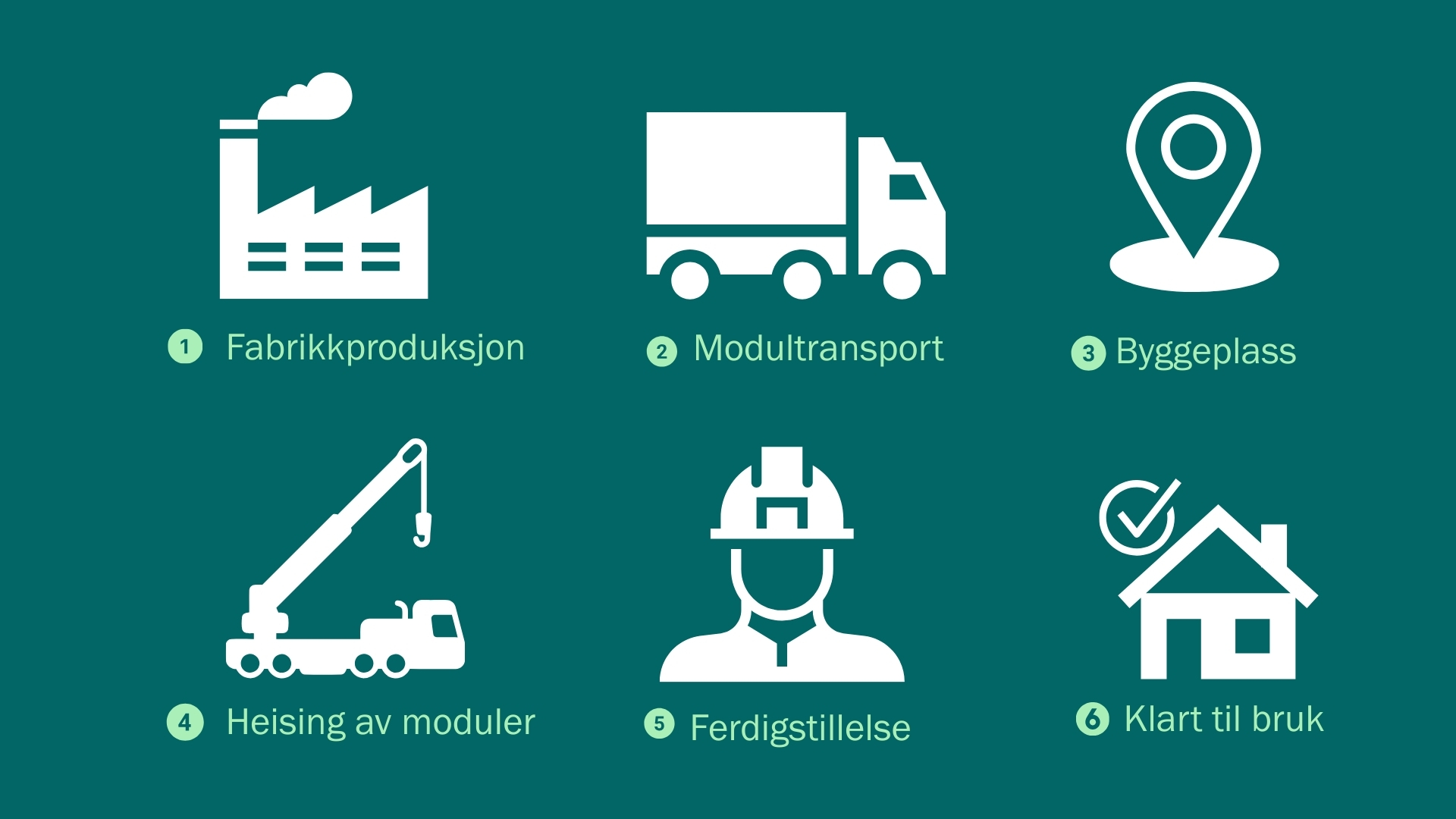 1 Fabrikkproduksjon

2 Modultransport

3 Byggeplass

4 Heising av moduler

5 Ferdigstillelse

6 Klart til bruk